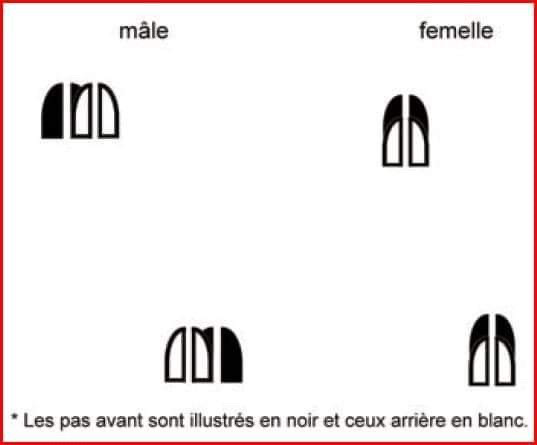 mâle

femelle

* Les pas avant sont illustrés en noir et ceux arrière en blanc.